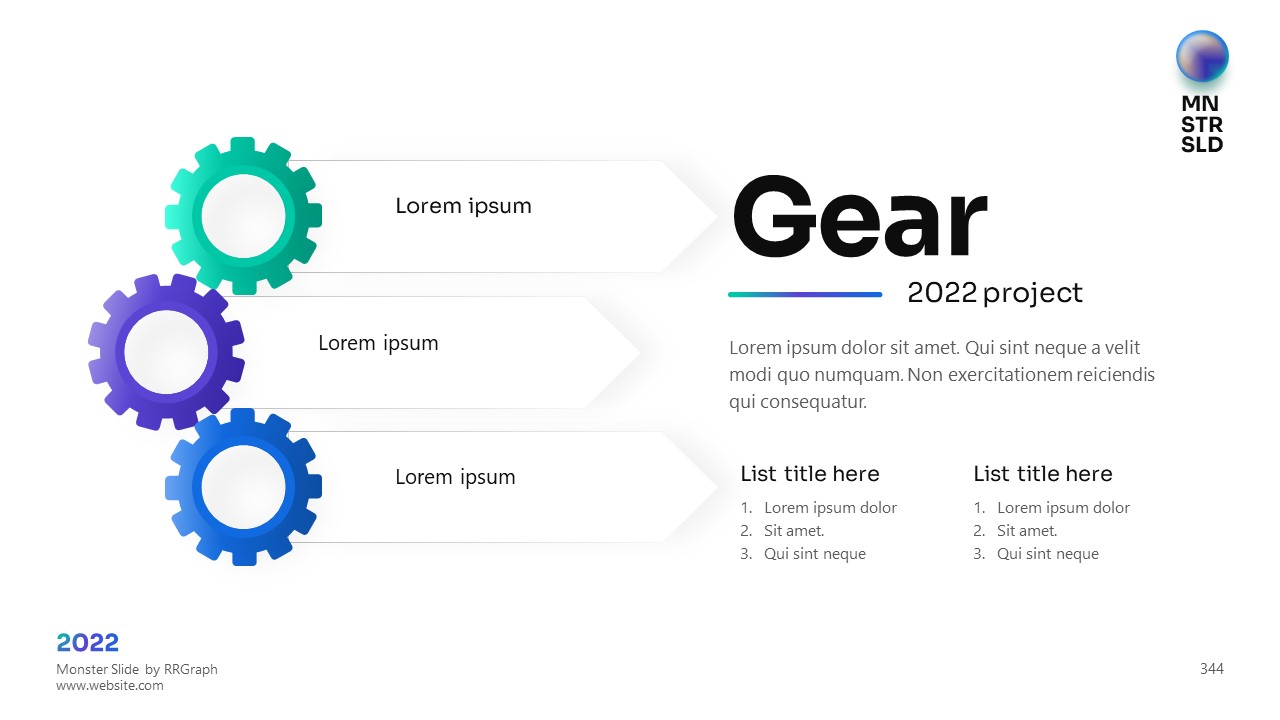 MN
STR
SLD

Lorem ipsum

Lorem ipsum

Lorem ipsum

Gear

2022 project

Lorem ipsum dolor sit amet. Qui sint neque a velit modi quo numquam. Non exercitationem reiciendis qui consequatur.

List title here
1. Lorem ipsum dolor
2. Sit amet.
3. Qui sint neque

List title here
1. Lorem ipsum dolor
2. Sit amet.
3. Qui sint neque

2022
Monster Slide by RRGraph
www.website.com

344